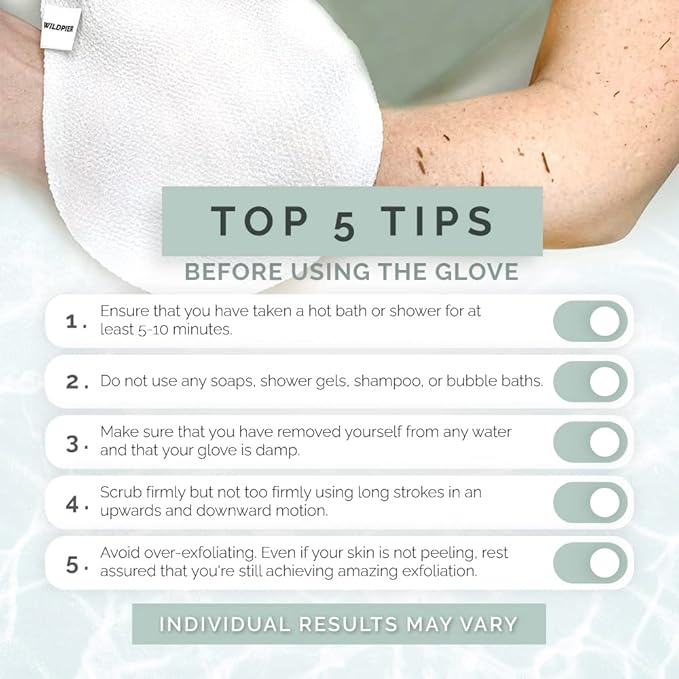 WILDPIER

TOP 5 TIPS

BEFORE USING THE GLOVE

1. Ensure that you have taken a hot bath or shower for at least 5-10 minutes.

2. Do not use any soaps, shower gels, shampoo, or bubble baths.

3. Make sure that you have removed yourself from any water and that your glove is damp.

4. Scrub firmly but not too firmly using long strokes in an upwards and downward motion.

5. Avoid over-exfoliating. Even if your skin is not peeling, rest assured that you're still achieving amazing exfoliation.

INDIVIDUAL RESULTS MAY VARY