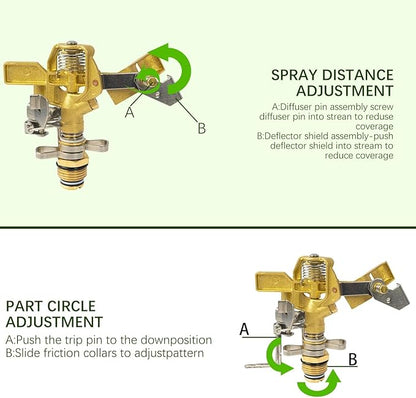 A

B

SPRAY DISTANCE ADJUSTMENT

A:Diffuser pin assembly screw diffuser pin into strean to reduse coverage
B:Deflector shield assembly-push deflector shield into stream to reduce coverage

PART CIRCLE ADJUSTMENT

A:Push the trip pin to the downposition
B:Slide friction collars to adjustpattern

A

B