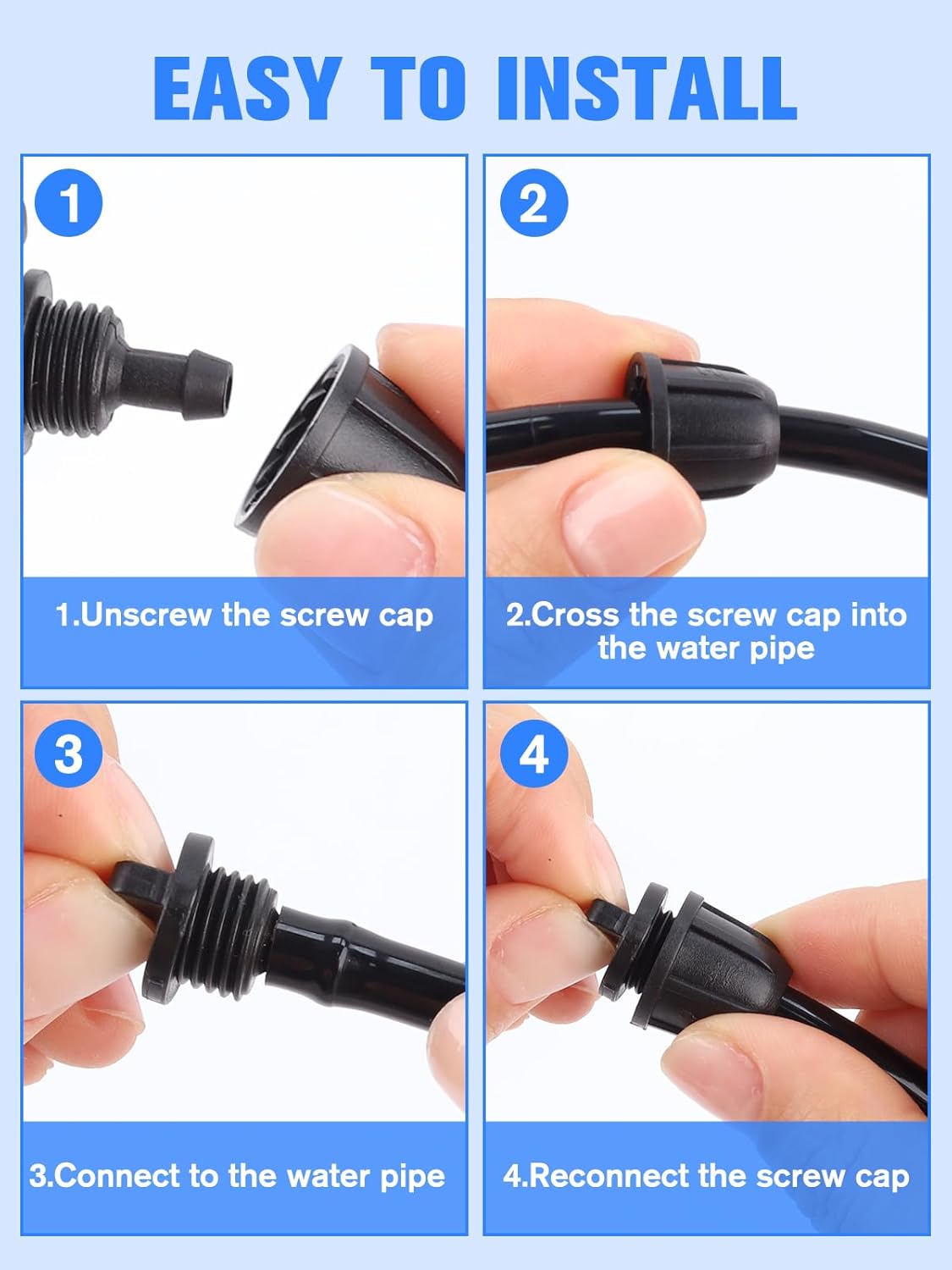 EASY TO INSTALL

1

1.Unscrew the screw cap

2

2.Cross the screw cap into the water pipe

3

3.Connect to the water pipe

4

4.Reconnect the screw cap