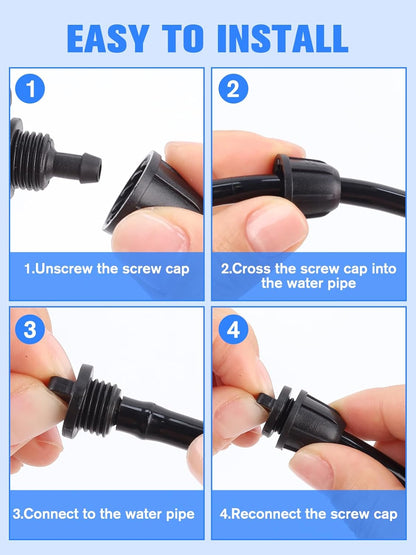 EASY TO INSTALL

1

1.Unscrew the screw cap

2

2.Cross the screw cap into the water pipe

3

3.Connect to the water pipe

4

4.Reconnect the screw cap