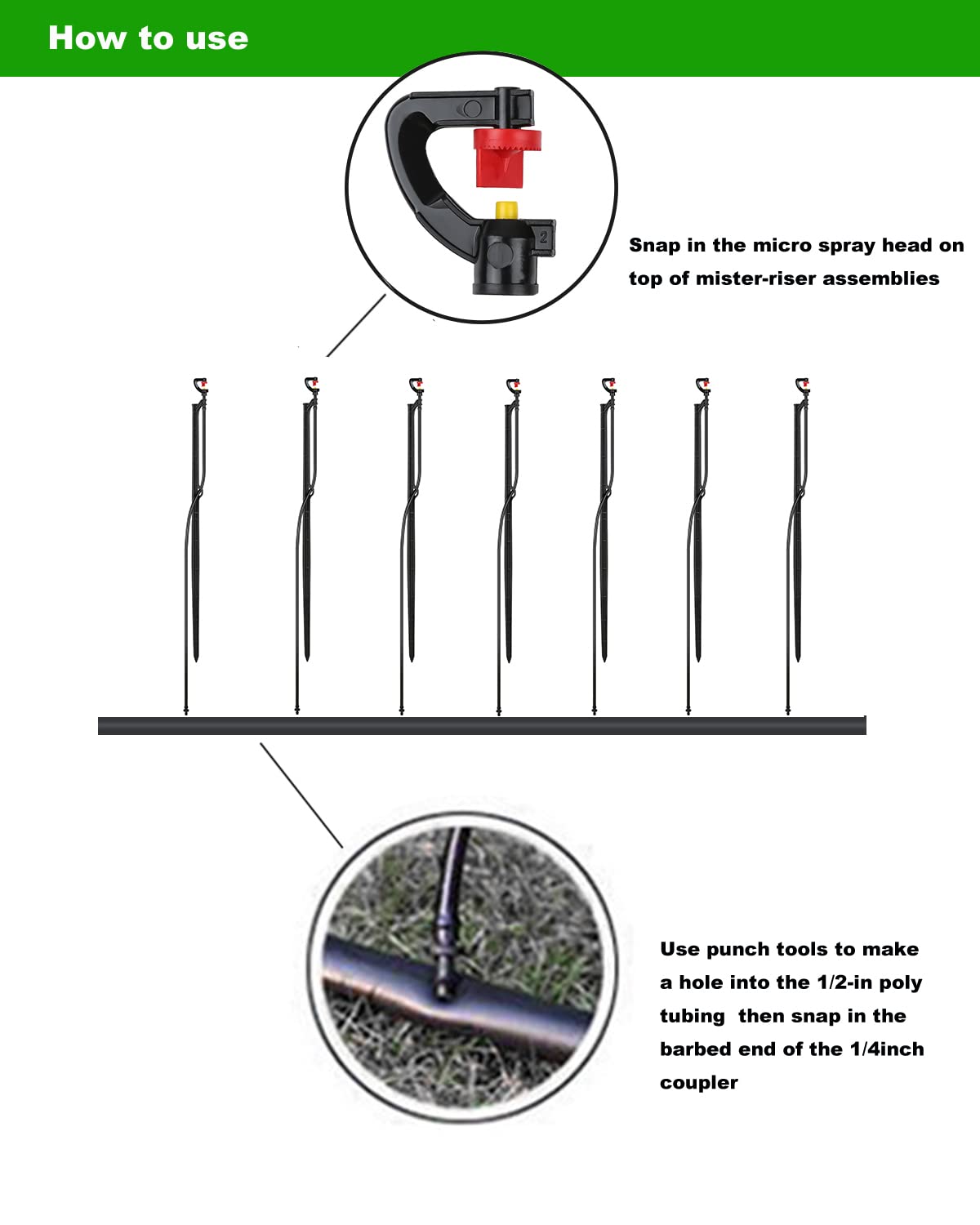 How to use

2

Snap in the micro spray head on top of mister-riser assemblies

Use punch tools to make a hole into the 1/2-in poly tubing then snap in the barbed end of the 1/4inch coupler