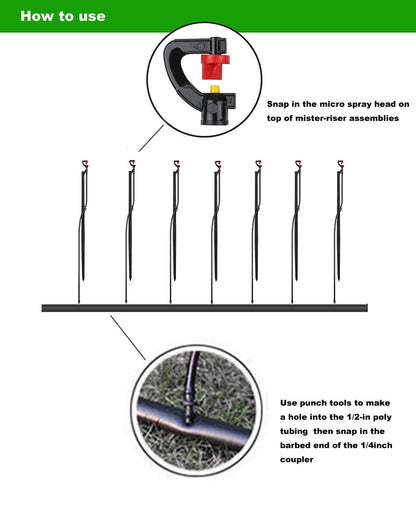 How to use

Snap in the micro spray head on top of mister-riser assemblies

Use punch tools to make a hole into the 1/2-in poly tubing then snap in the barbed end of the 1/4inch coupler