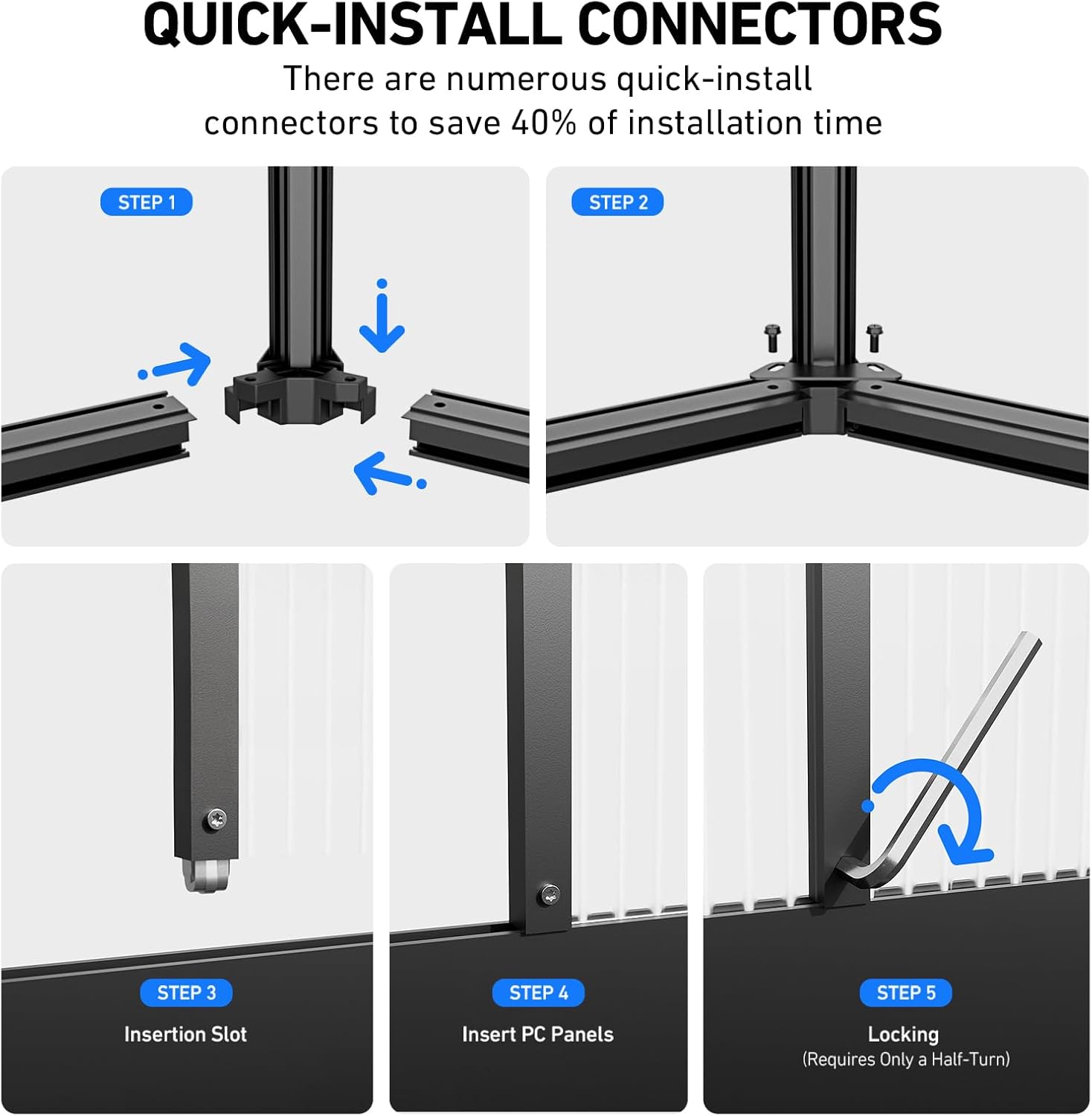 QUICK-INSTALL CONNECTORS

There are numerous quick-install connectors to save 40% of installation time

STEP 1

STEP 2

STEP 3
Insertion Slot

STEP 4
Insert PC Panels

STEP 5
Locking
(Requires Only a Half-Turn)