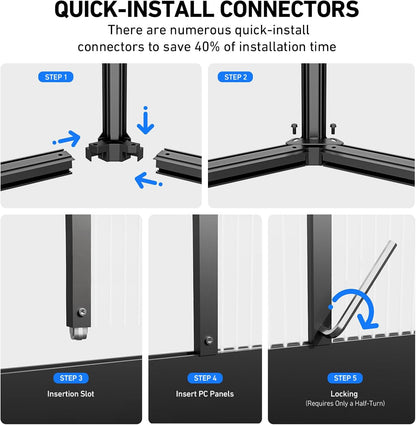 QUICK-INSTALL CONNECTORS

There are numerous quick-install connectors to save 40% of installation time

STEP 1

STEP 2

STEP 3
Insertion Slot

STEP 4
Insert PC Panels

STEP 5
Locking
(Requires Only a Half-Turn)