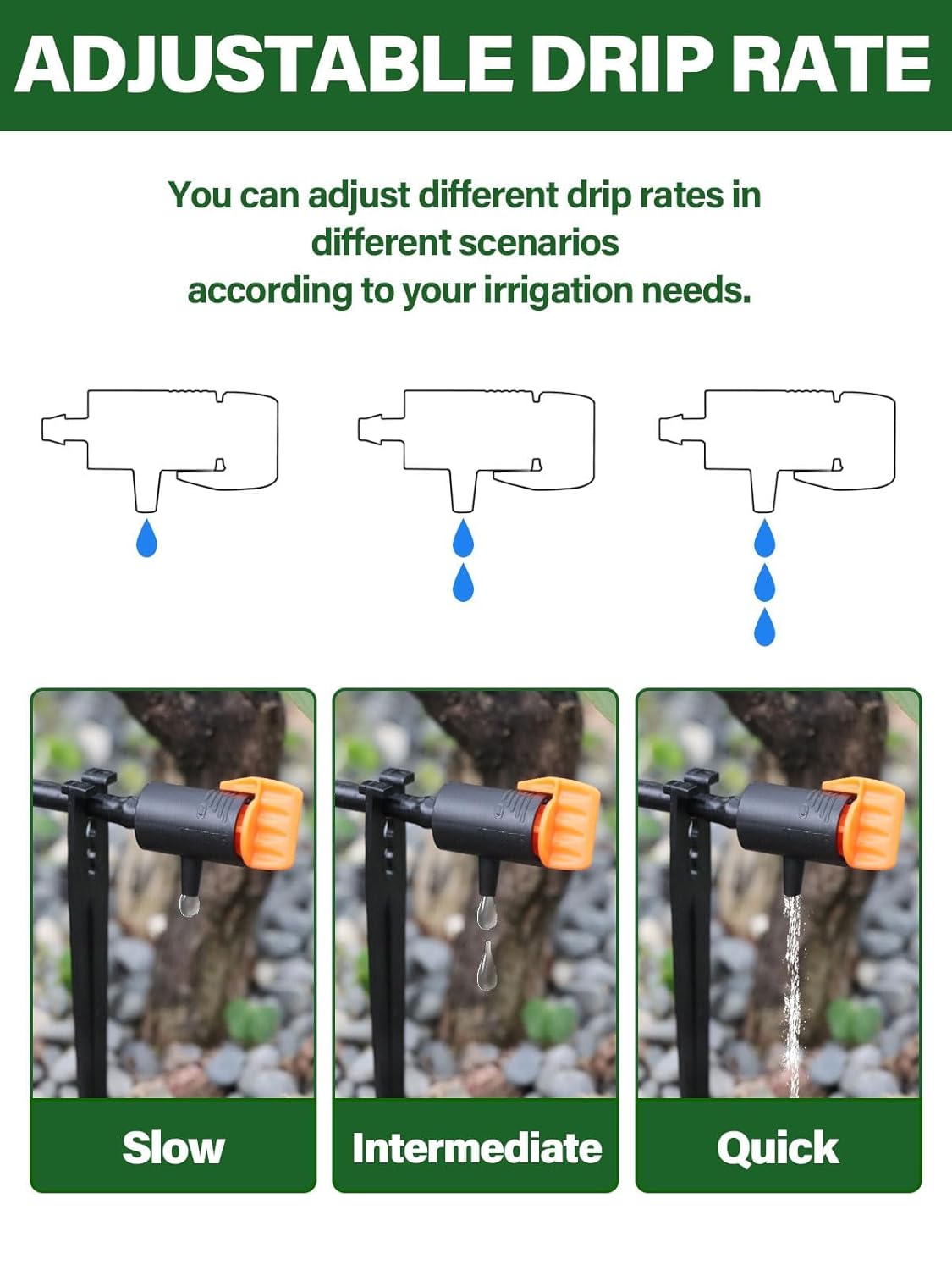 ADJUSTABLE DRIP RATE

You can adjust different drip rates in different scenarios according to your irrigation needs.

Slow

Intermediate

Quick