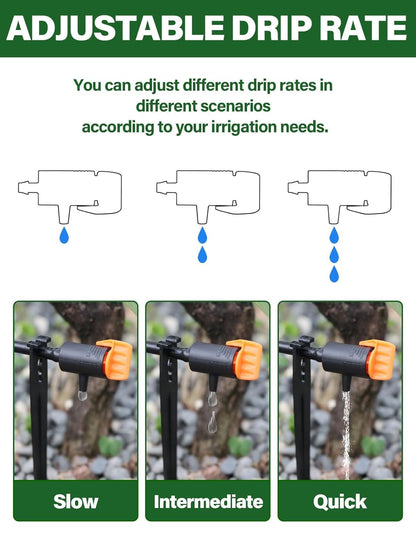 ADJUSTABLE DRIP RATE

You can adjust different drip rates in different scenarios according to your irrigation needs.

Slow

Intermediate

Quick