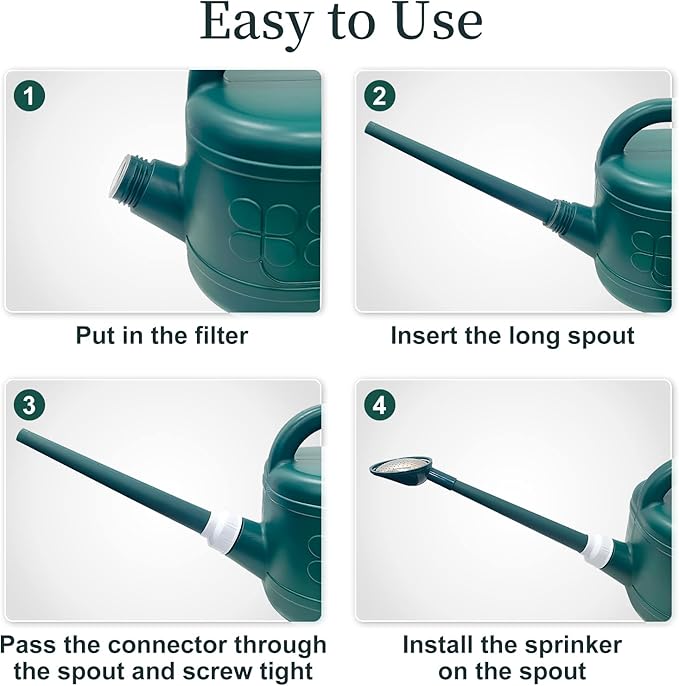 Easy to Use

1

Put in the filter

2

Insert the long spout

3

Pass the connector through the spout and screw tight

4

Install the sprinker on the spout