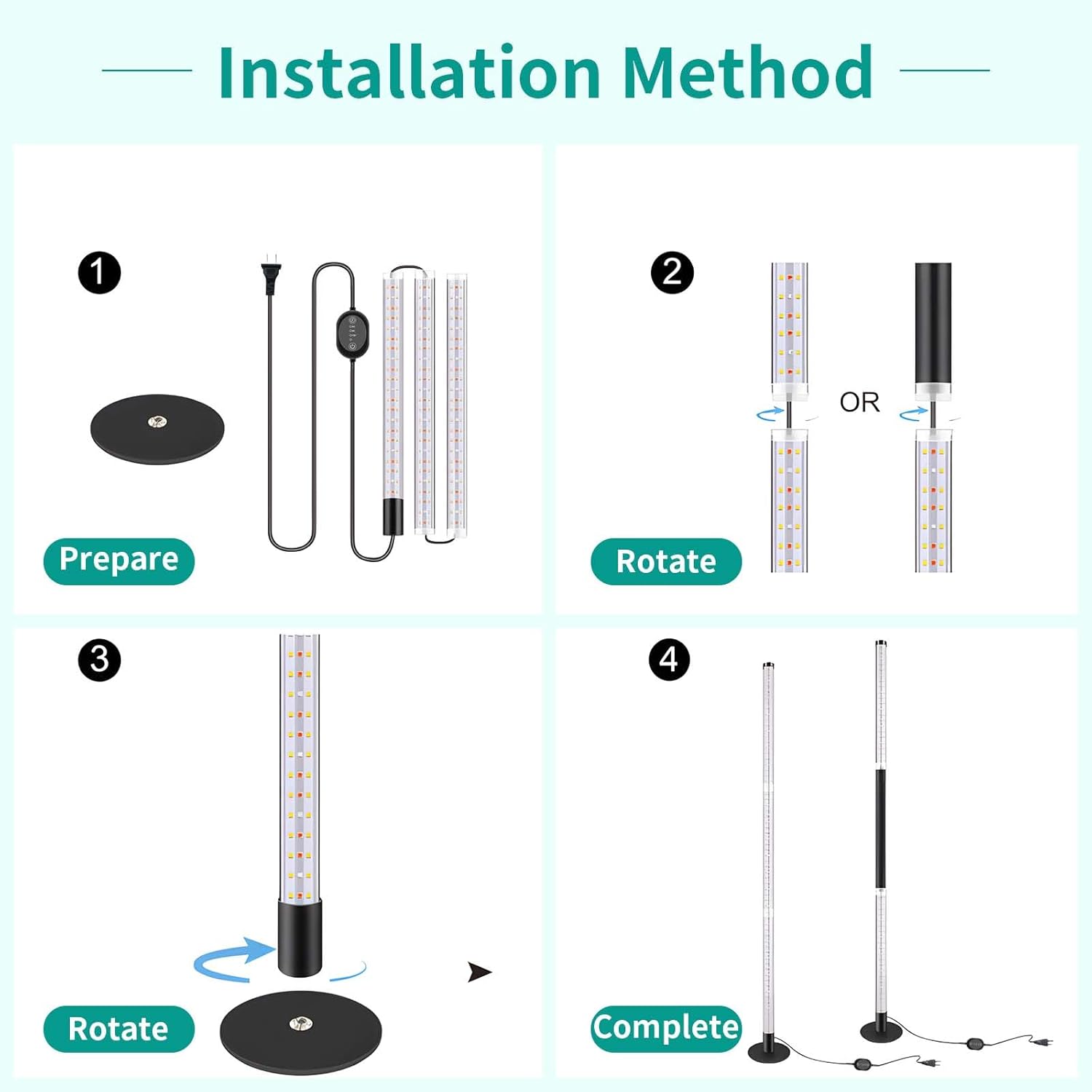 Installation Method

1

Prepare

2

OR

Rotate

3

Rotate

4

Complete