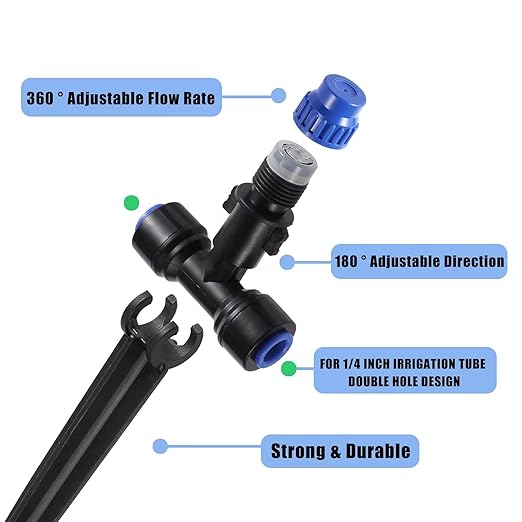 360 ° Adjustable Flow Rate

180 ° Adjustable Direction

FOR 1/4 INCH IRRIGATION TUBE
DOUBLE HOLE DESIGN

Strong & Durable