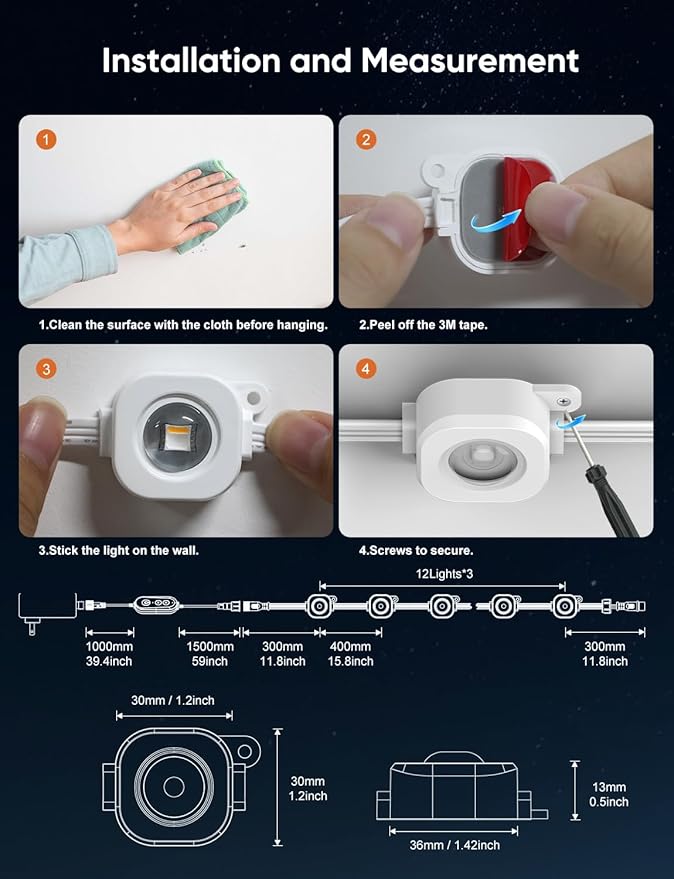 Installation and Measurement

1

2

1.Clean the surface with the cloth before hanging.

2.Peel off the 3M tape.

3

4

3.Stick the light on the wall.

4.Screws to secure.

12Lights*3

1000mm
39.4inch

1500mm
59inch

300mm
11.8inch

400mm
15.8inch

300mm
11.8inch

30mm / 1.2inch

30mm
1.2inch

13mm
0.5inch

36mm / 1.42inch