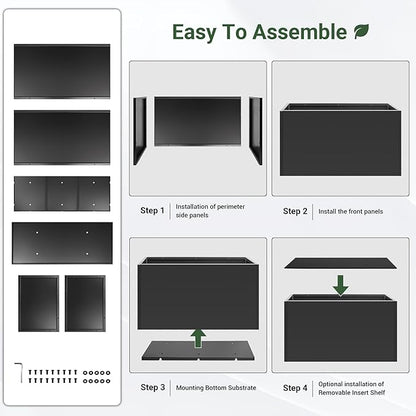 Easy To Assemble

Step 1 Installation of perimeter side panels

Step 2 Install the front panels

Step 3 Mounting Bottom Substrate

Step 4 Optional installation of Removable Insert Shelf