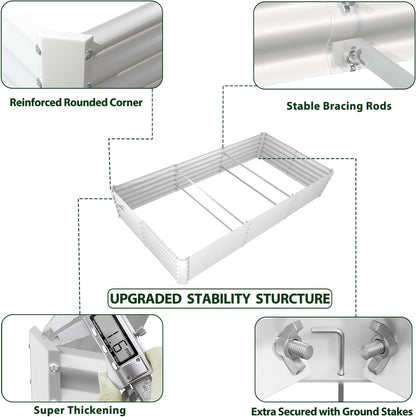 Reinforced Rounded Corner

Stable Bracing Rods

UPGRADED STABILITY STURCTURE

1.6

Super Thickening

Extra Secured with Ground Stakes