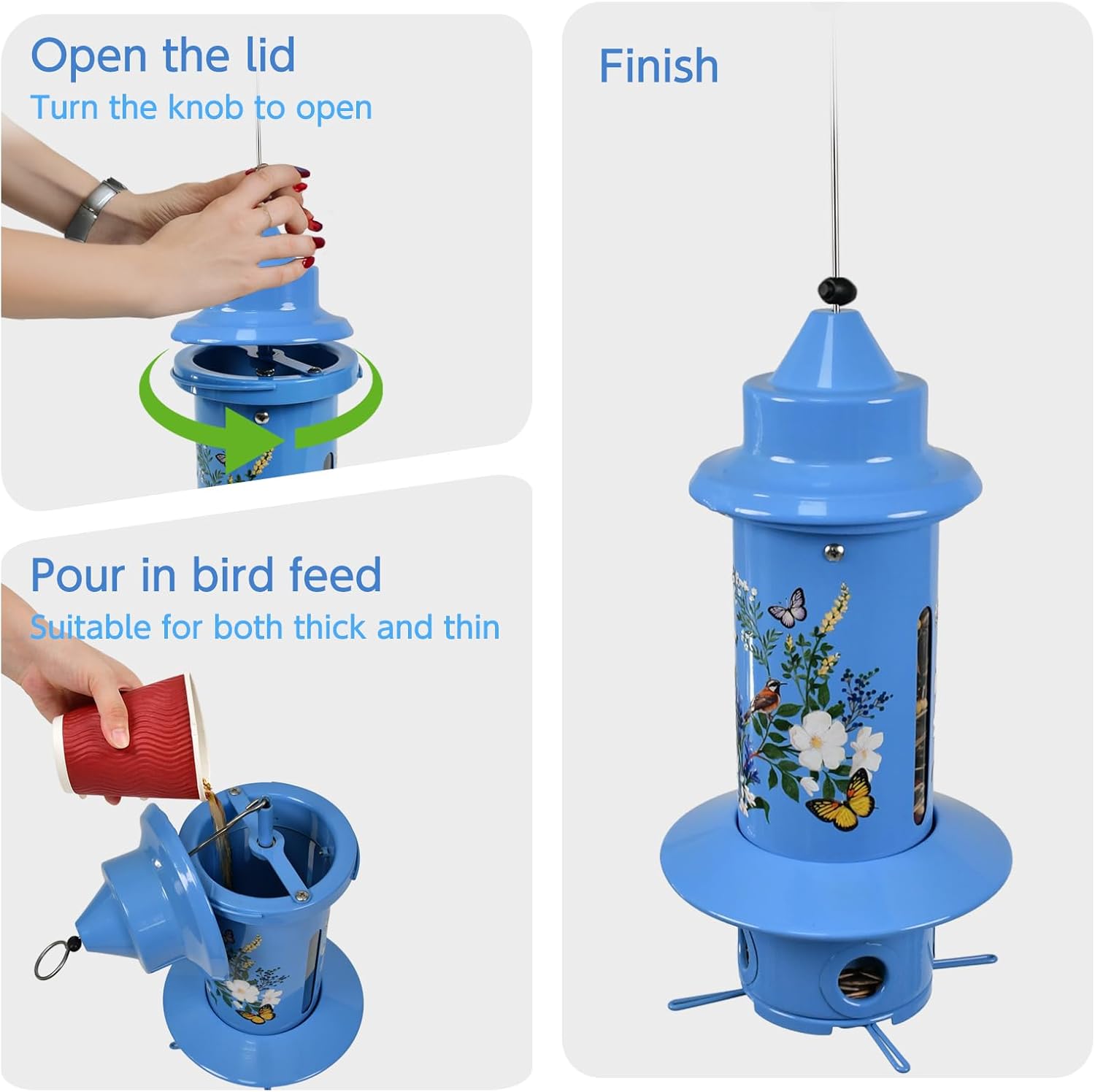 Open the lid
Turn the knob to open

Pour in bird feed
Suitable for both thick and thin

Finish