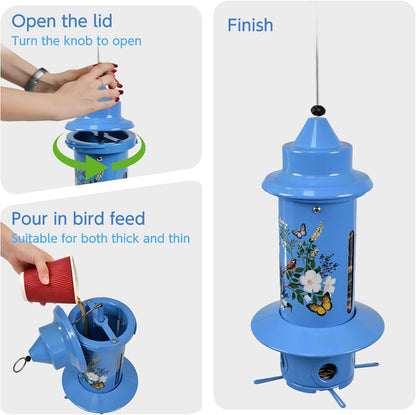 Open the lid
Turn the knob to open

Pour in bird feed
Suitable for both thick and thin

Finish