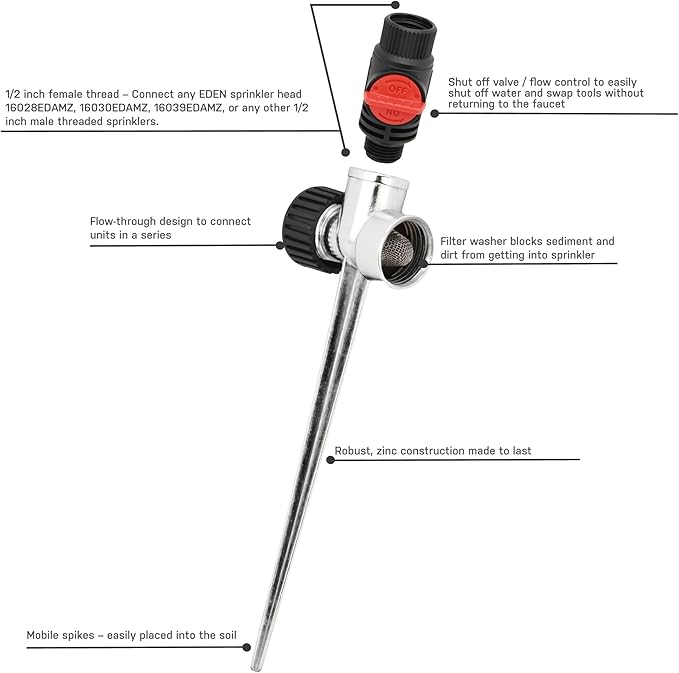 1/2 inch female thread – Connect any EDEN sprinkler head 16028EDAMZ, 16030EDAMZ, 16039EDAMZ, or any other 1/2 inch male threaded sprinklers.

OFF
ON

Shut off valve / flow control to easily shut off water and swap tools without returning to the faucet

Flow-through design to connect units in a series

Filter washer blocks sediment and dirt from getting into sprinkler

Robust, zinc construction made to last

Mobile spikes – easily placed into the soil