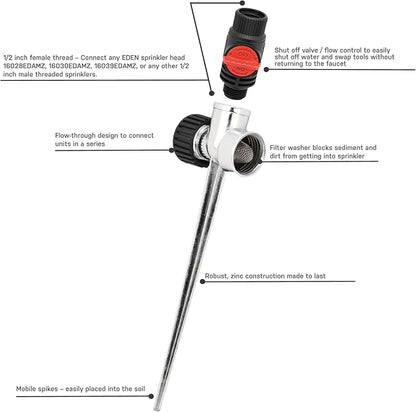 1/2 inch female thread – Connect any EDEN sprinkler head 16028EDAMZ, 16030EDAMZ, 16039EDAMZ, or any other 1/2 inch male threaded sprinklers.

OFF

ON

Shut off valve / flow control to easily shut off water and swap tools without returning to the faucet

Flow-through design to connect units in a series

Filter washer blocks sediment and dirt from getting into sprinkler

Robust, zinc construction made to last

Mobile spikes – easily placed into the soil