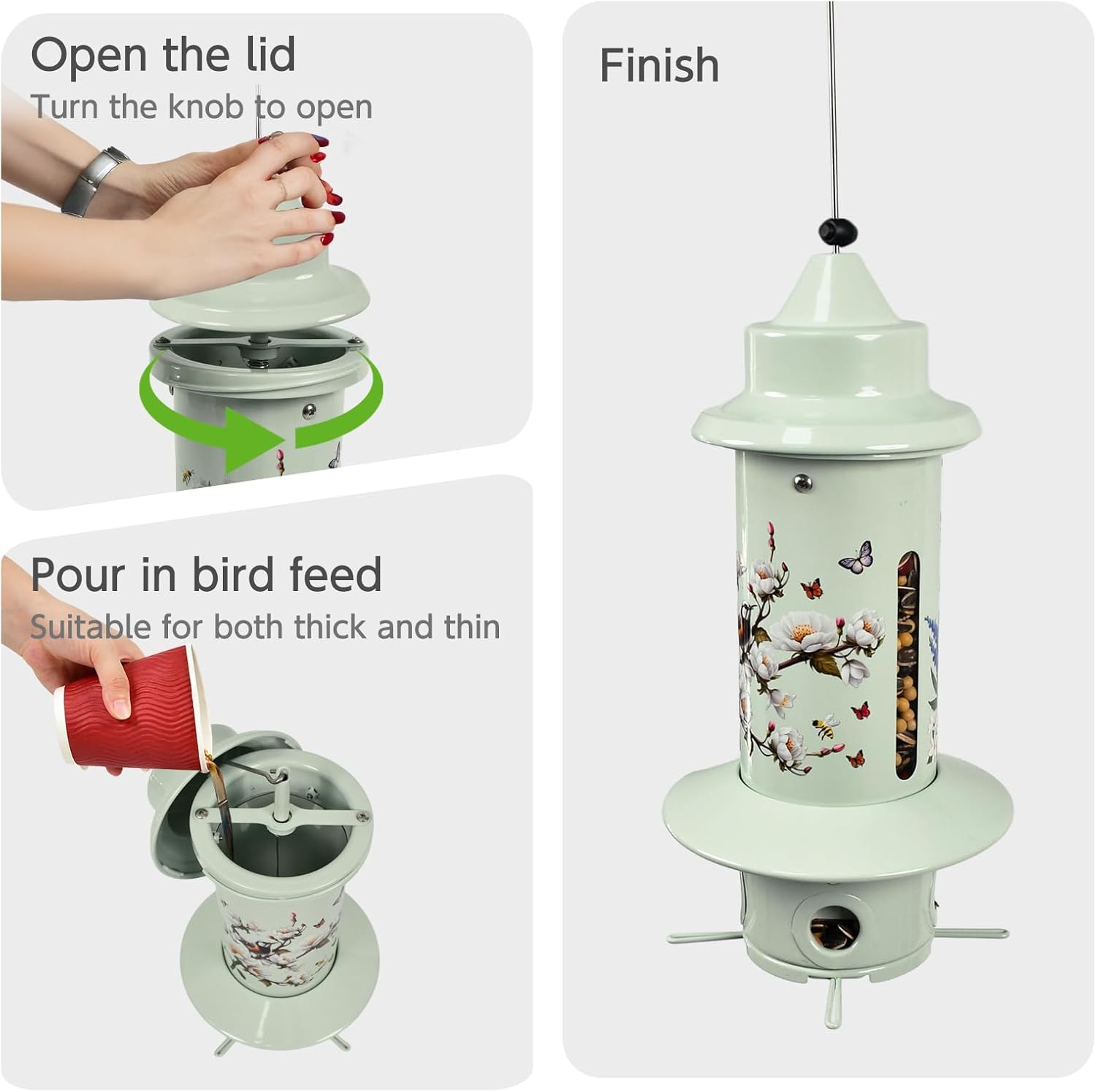 Open the lid
Turn the knob to open

Pour in bird feed
Suitable for both thick and thin

Finish