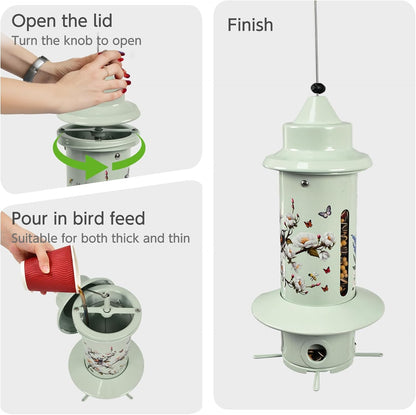 Open the lid
Turn the knob to open

Pour in bird feed
Suitable for both thick and thin

Finish