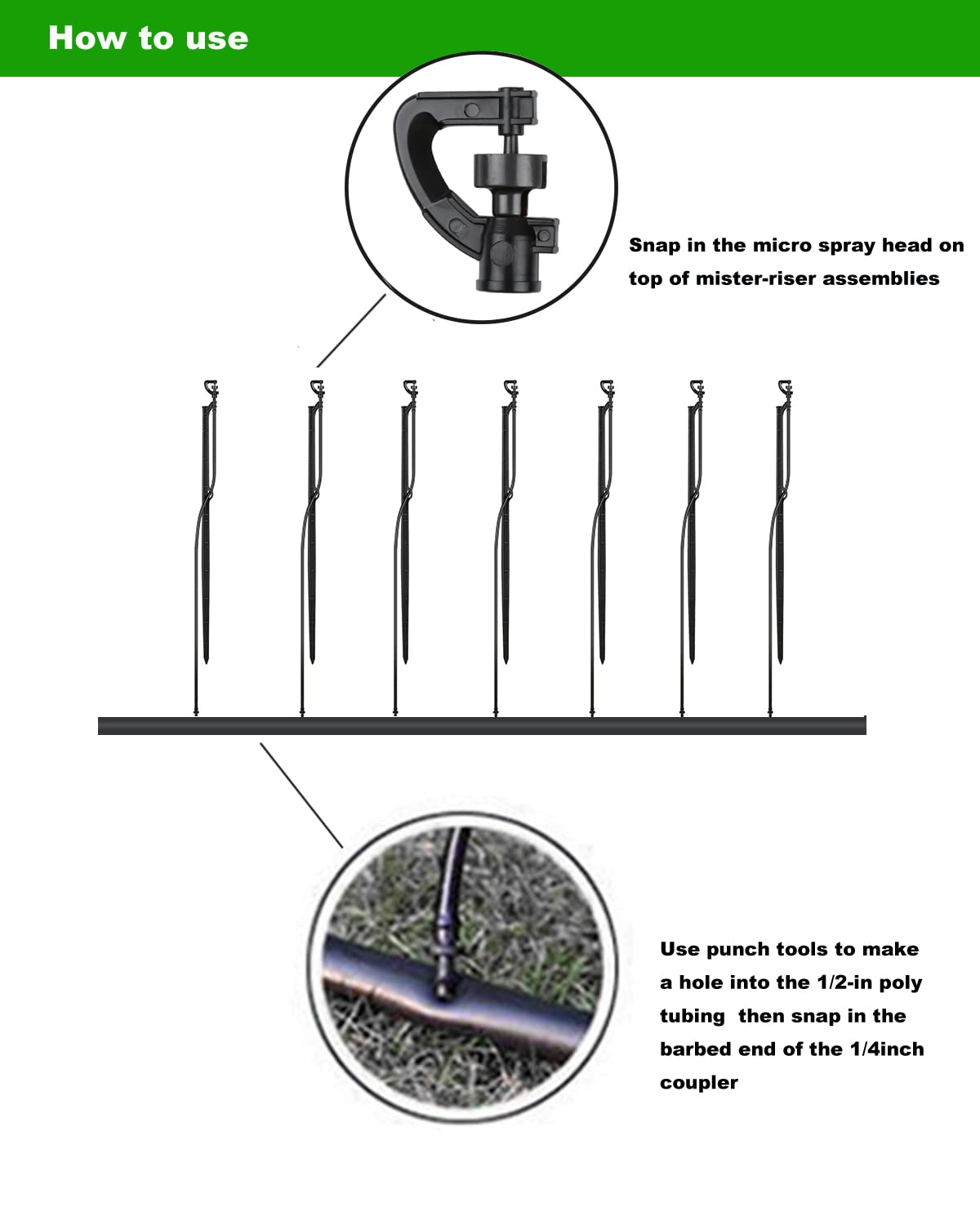 How to use

Snap in the micro spray head on top of mister-riser assemblies

Use punch tools to make a hole into the 1/2-in poly tubing then snap in the barbed end of the 1/4inch coupler