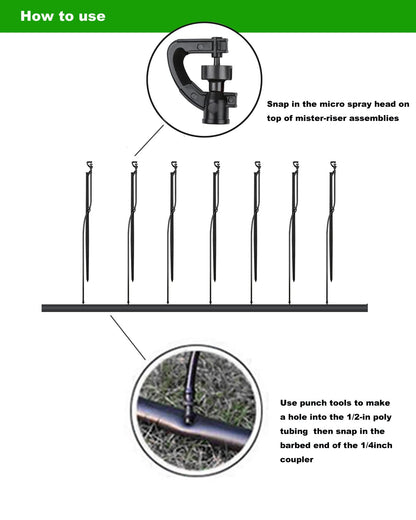 How to use

Snap in the micro spray head on top of mister-riser assemblies

Use punch tools to make a hole into the 1/2-in poly tubing then snap in the barbed end of the 1/4inch coupler