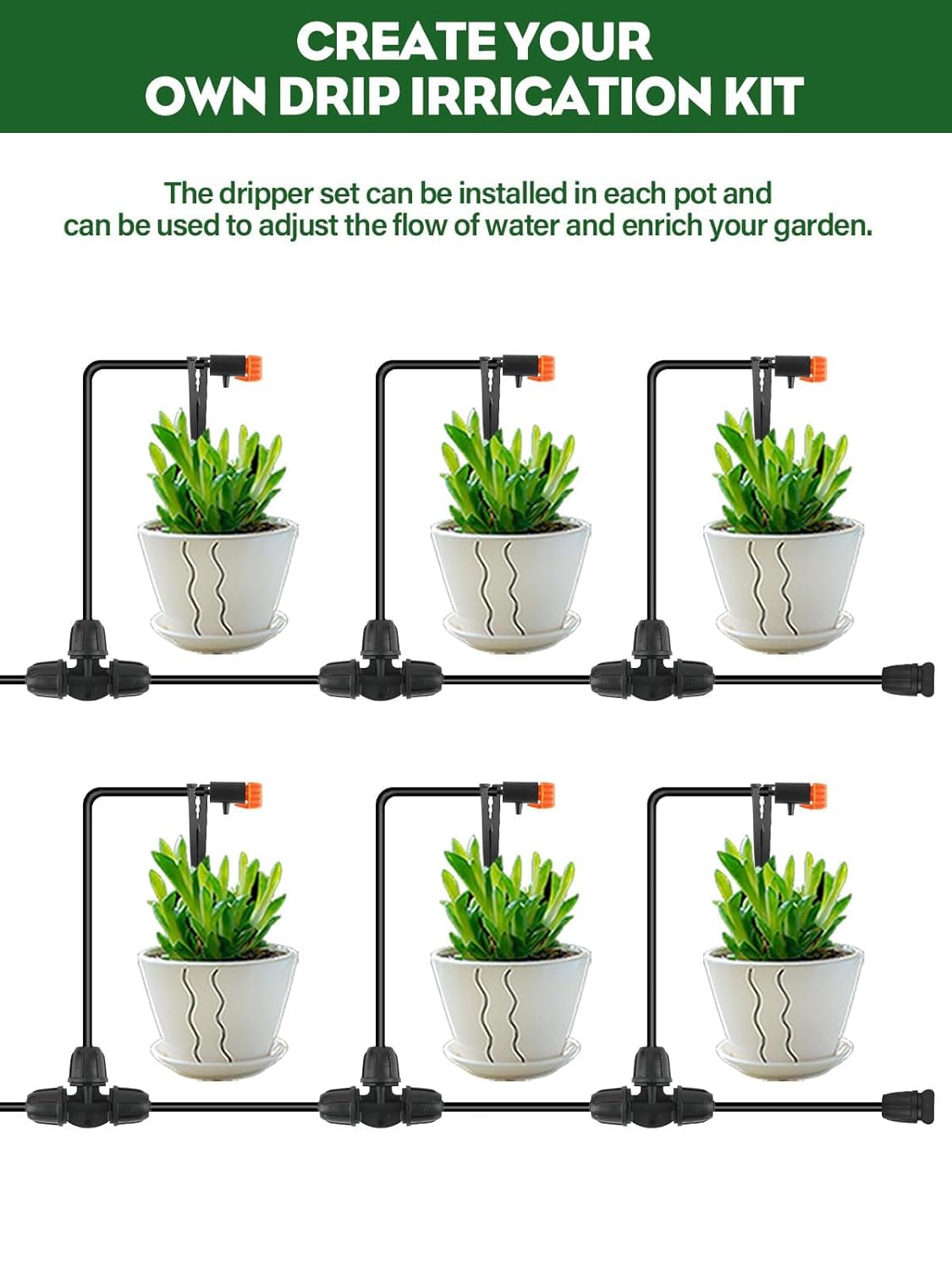 CREATE YOUR
OWN DRIP IRRIGATION KIT

The dripper set can be installed in each pot and can be used to adjust the flow of water and enrich your garden.