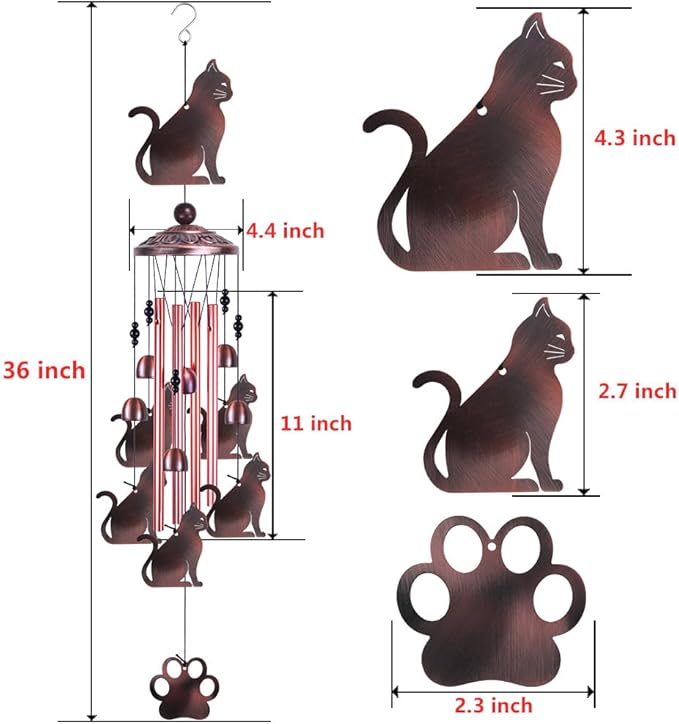 36 inch

4.4 inch

11 inch

4.3 inch

2.7 inch

2.3 inch