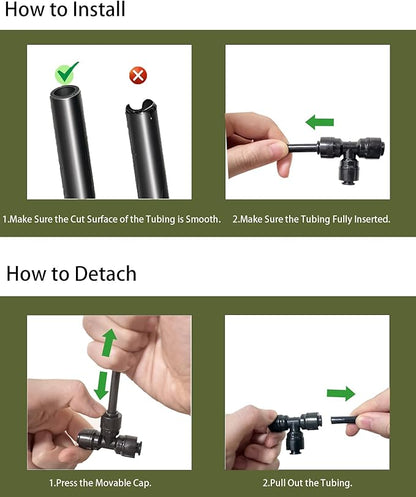 How to Install

1.Make Sure the Cut Surface of the Tubing is Smooth.

2.Make Sure the Tubing Fully Inserted.

How to Detach

1.Press the Movable Cap.

2.Pull Out the Tubing.