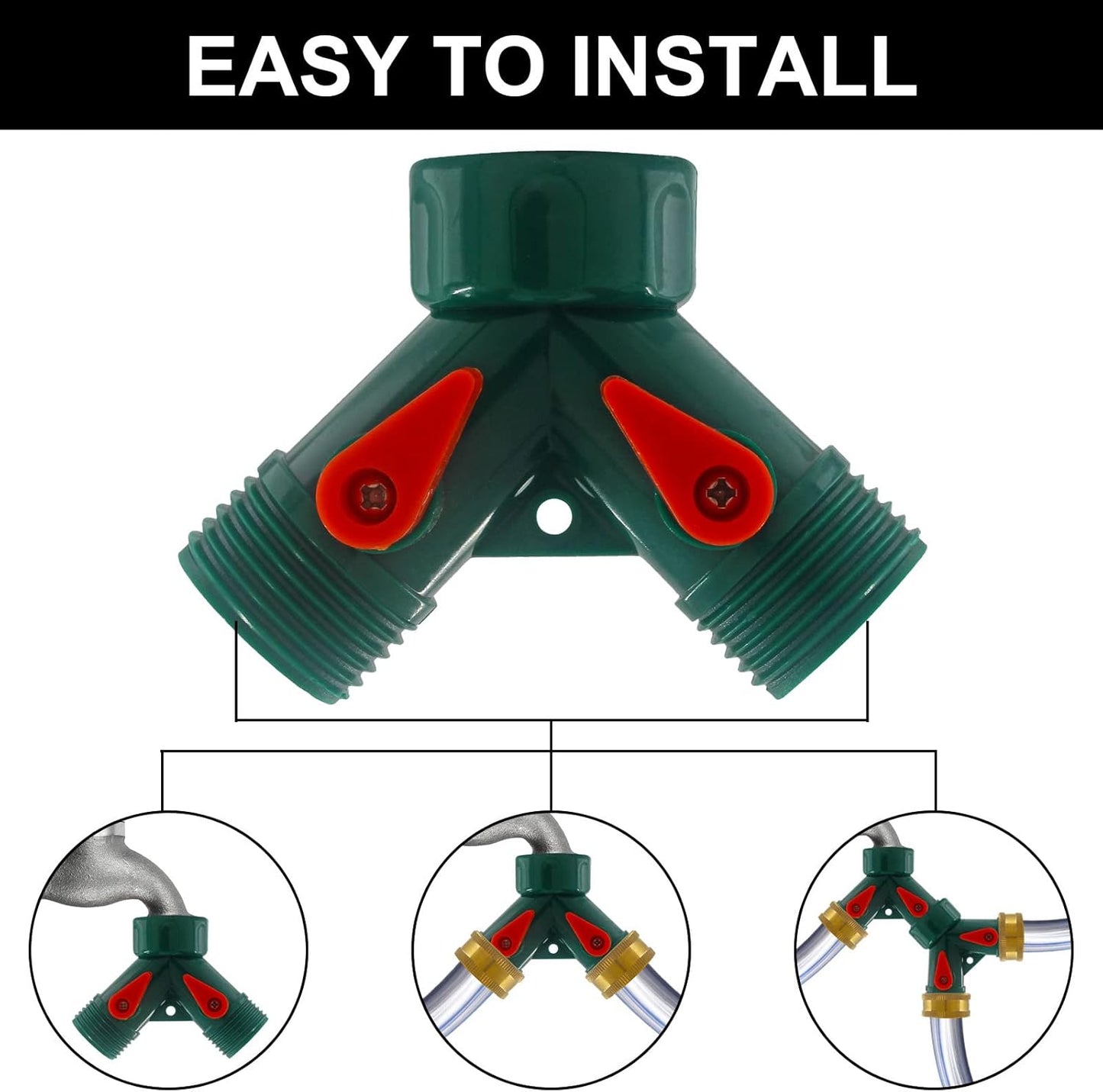 EASY TO INSTALL