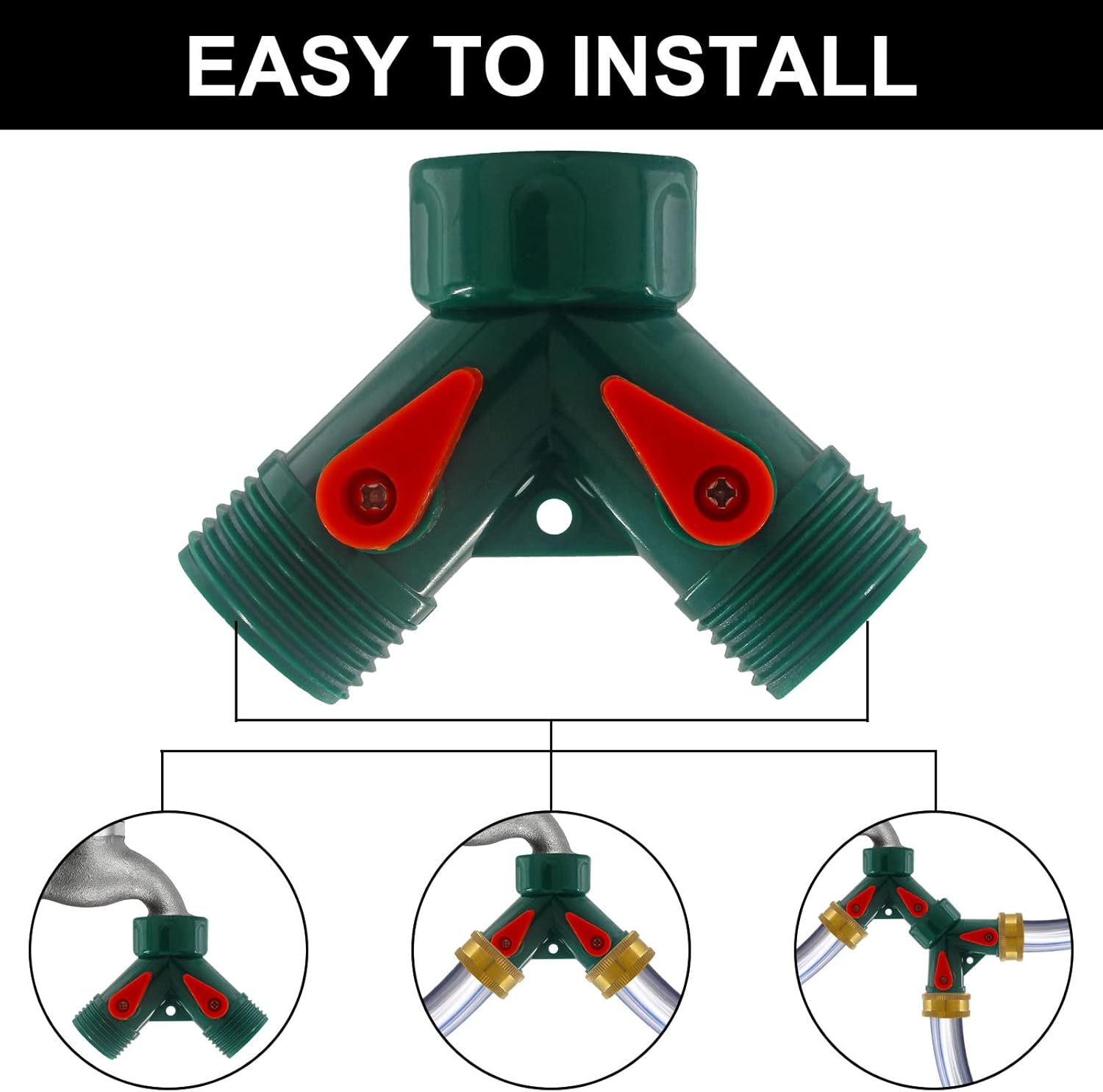 EASY TO INSTALL