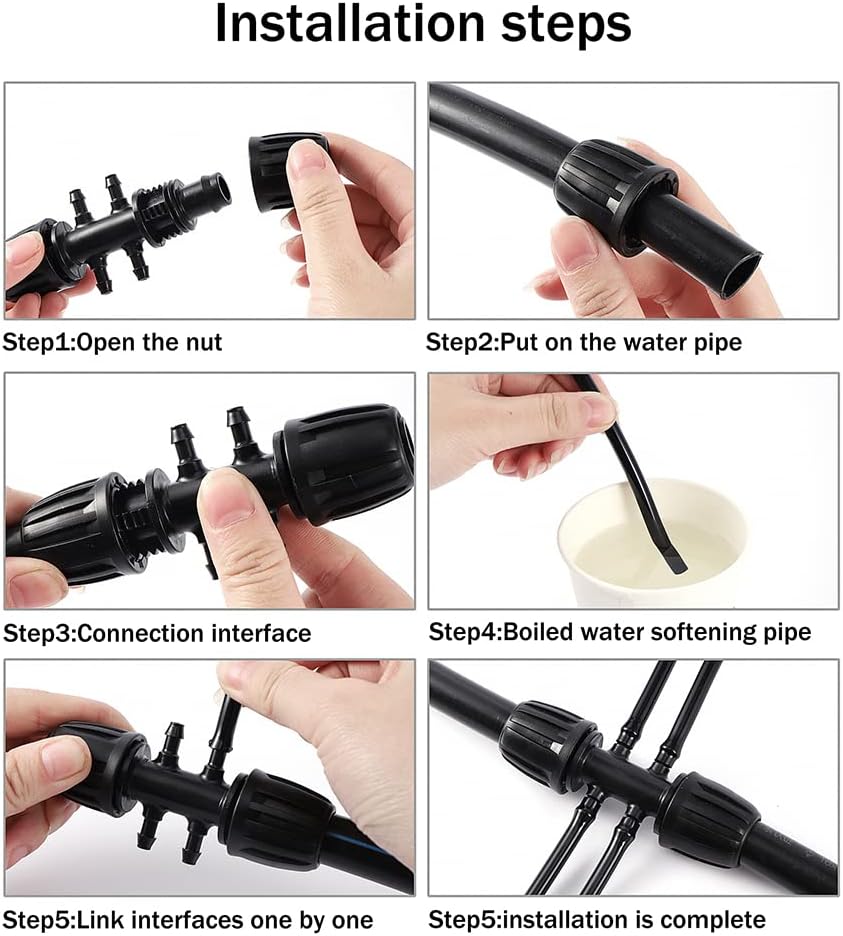 Installation steps

Step1:Open the nut

Step2:Put on the water pipe

Step3:Connection interface

Step4:Boiled water softening pipe

Step5:Link interfaces one by one

Step5:installation is complete