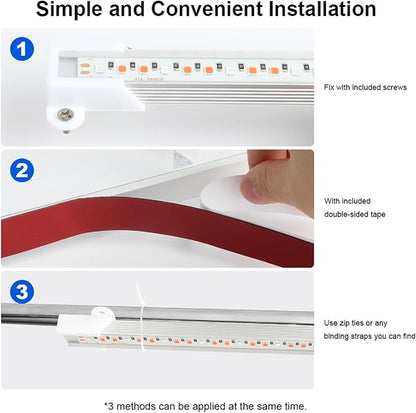 Simple and Convenient Installation

1

Fix with included screws

2

With included double-sided tape

3

Use zip ties or any binding straps you can find

*3 methods can be applied at the same time.