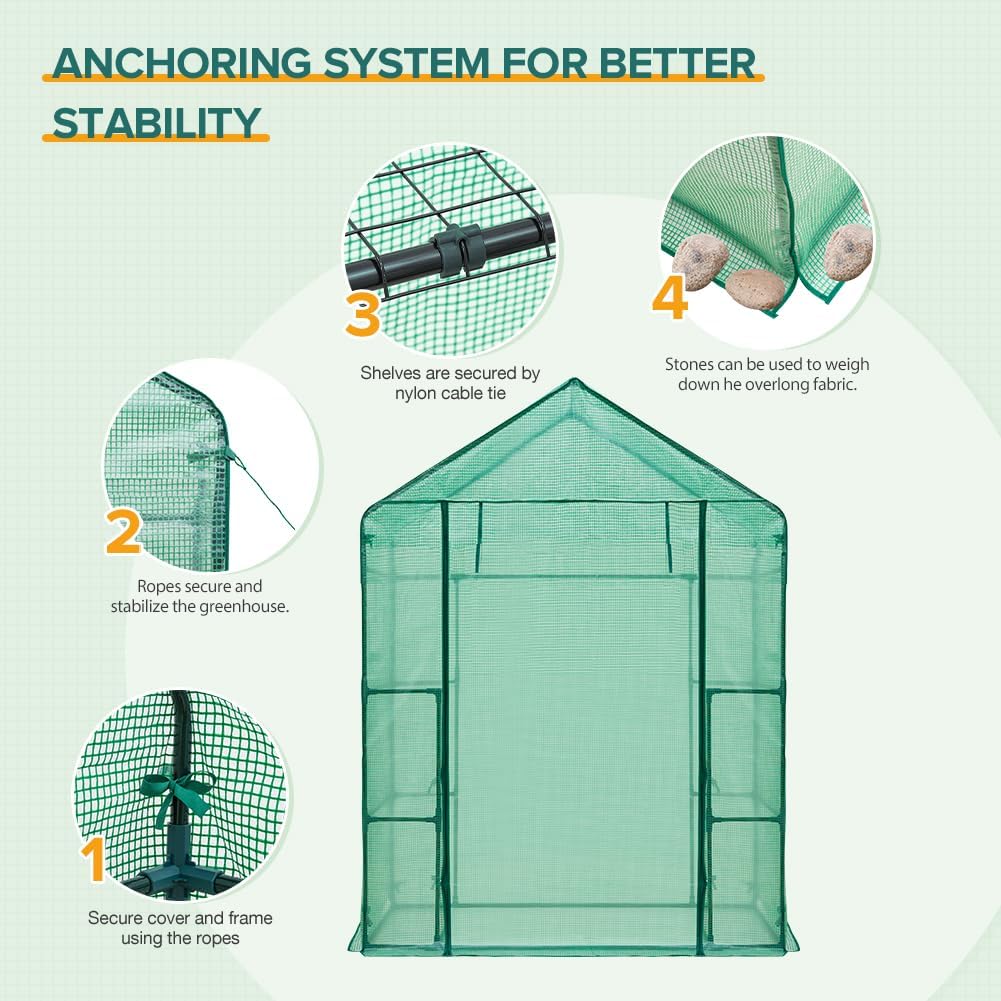 ANCHORING SYSTEM FOR BETTER STABILITY

3

Shelves are secured by nylon cable tie

4

Stones can be used to weigh down he overlong fabric.

2

Ropes secure and stabilize the greenhouse.

1

Secure cover and frame using the ropes