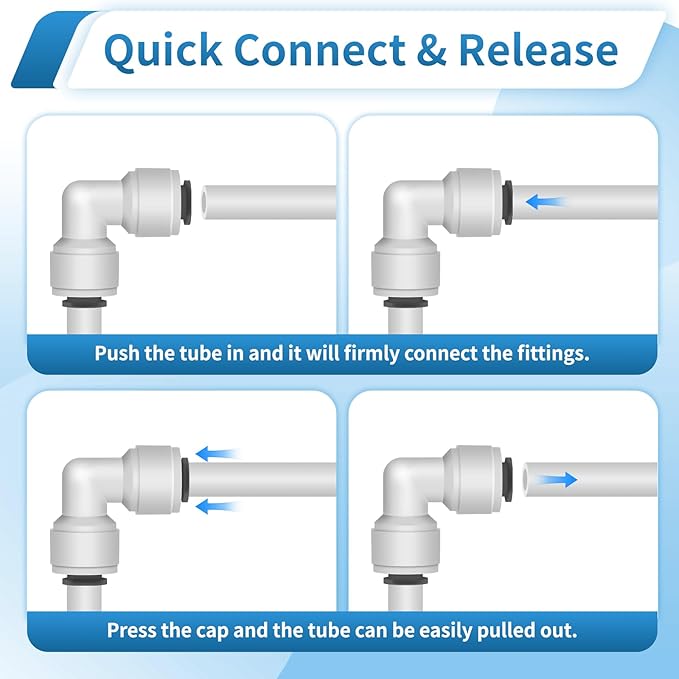 Quick Connect & Release

Push the tube in and it will firmly connect the fittings.

Press the cap and the tube can be easily pulled out.