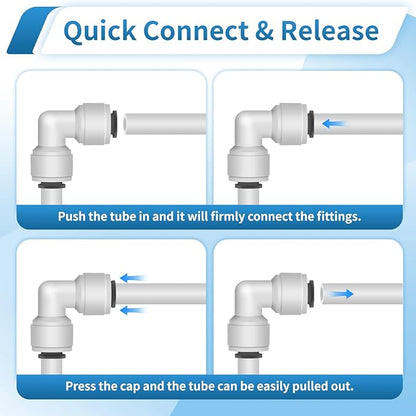 Quick Connect & Release

Push the tube in and it will firmly connect the fittings.

Press the cap and the tube can be easily pulled out.