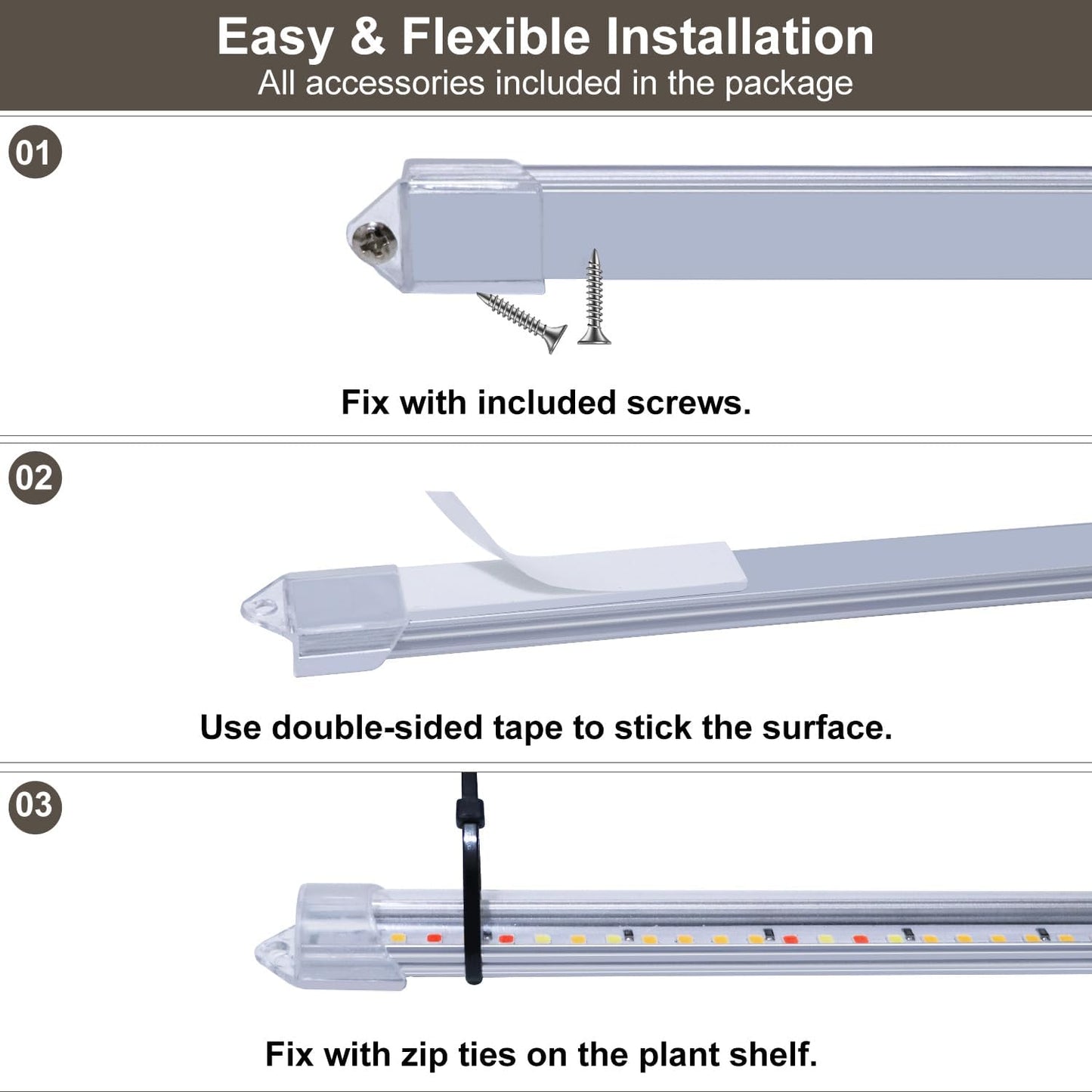 Easy & Flexible Installation
All accessories included in the package

01

Fix with included screws.

02

Use double-sided tape to stick the surface.

03

Fix with zip ties on the plant shelf.