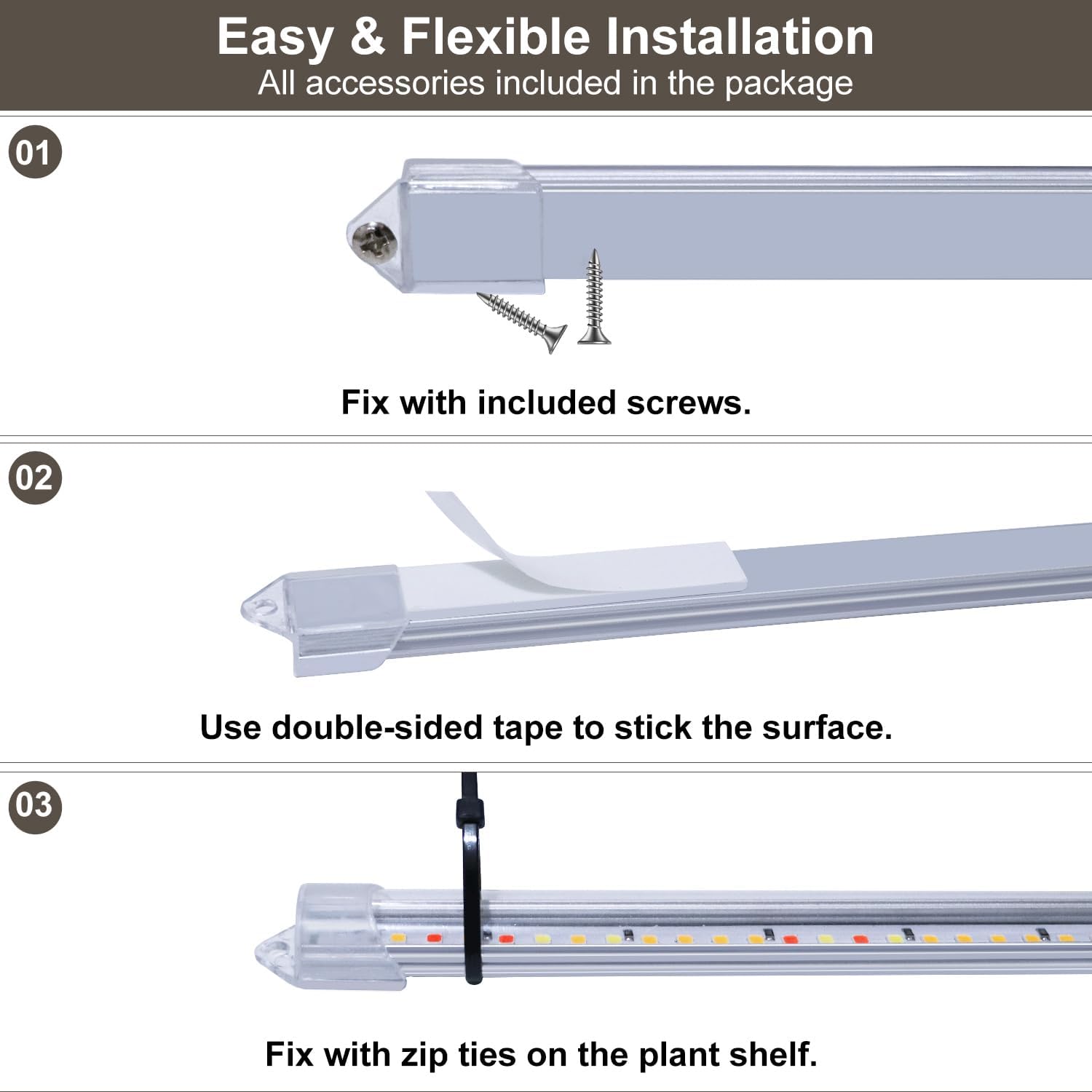 Easy & Flexible Installation
All accessories included in the package

01

Fix with included screws.

02

Use double-sided tape to stick the surface.

03

Fix with zip ties on the plant shelf.