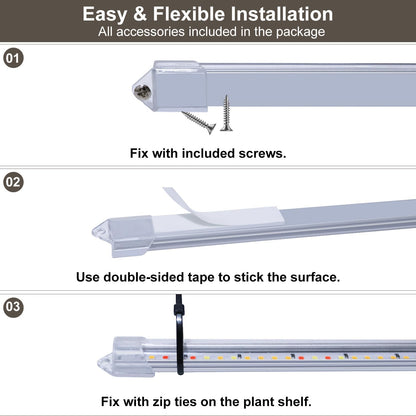 Easy & Flexible Installation
All accessories included in the package

01

Fix with included screws.

02

Use double-sided tape to stick the surface.

03

Fix with zip ties on the plant shelf.