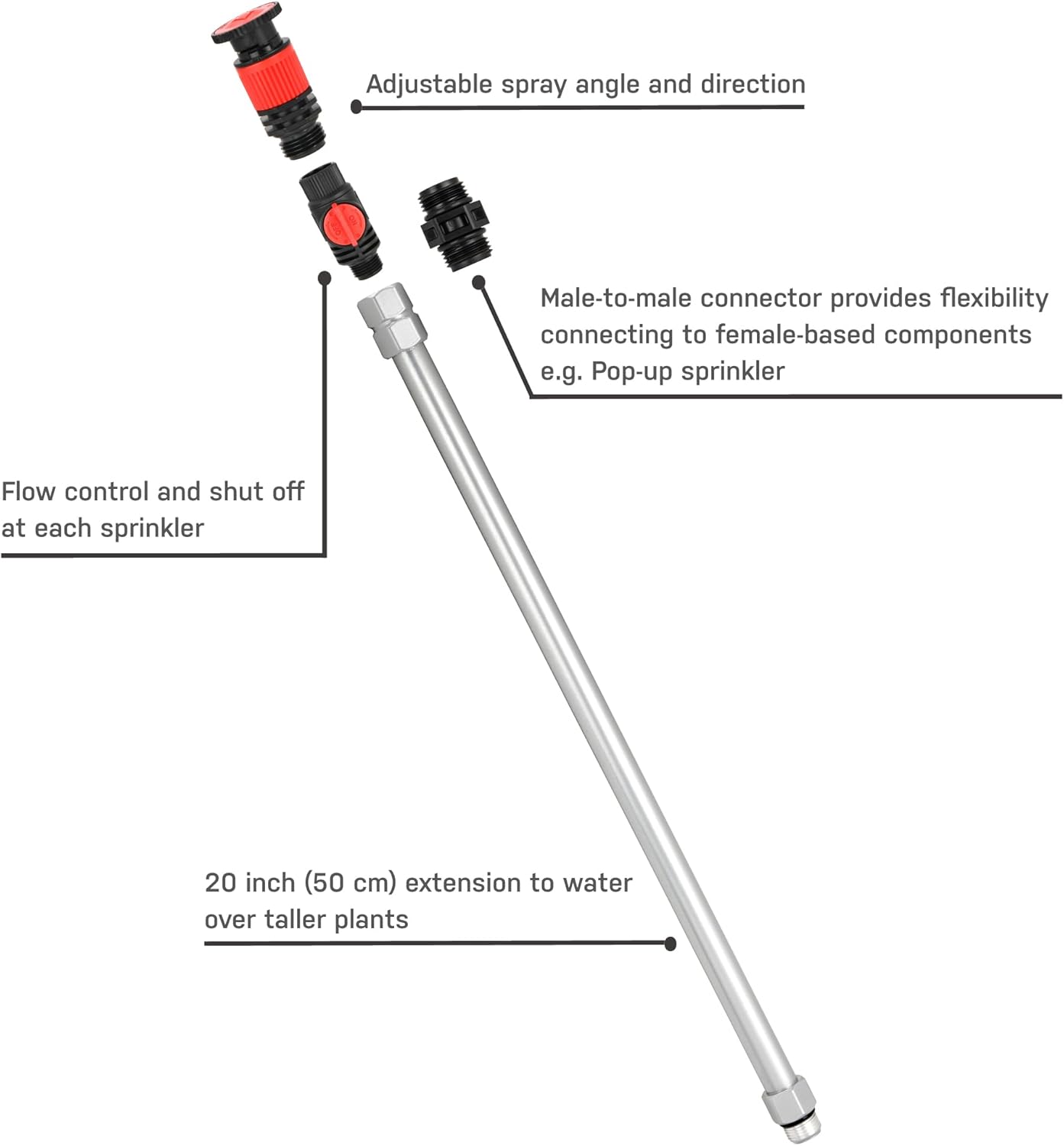 Adjustable spray angle and direction

Male-to-male connector provides flexibility connecting to female-based components e.g. Pop-up sprinkler

Flow control and shut off at each sprinkler

20 inch (50 cm) extension to water over taller plants