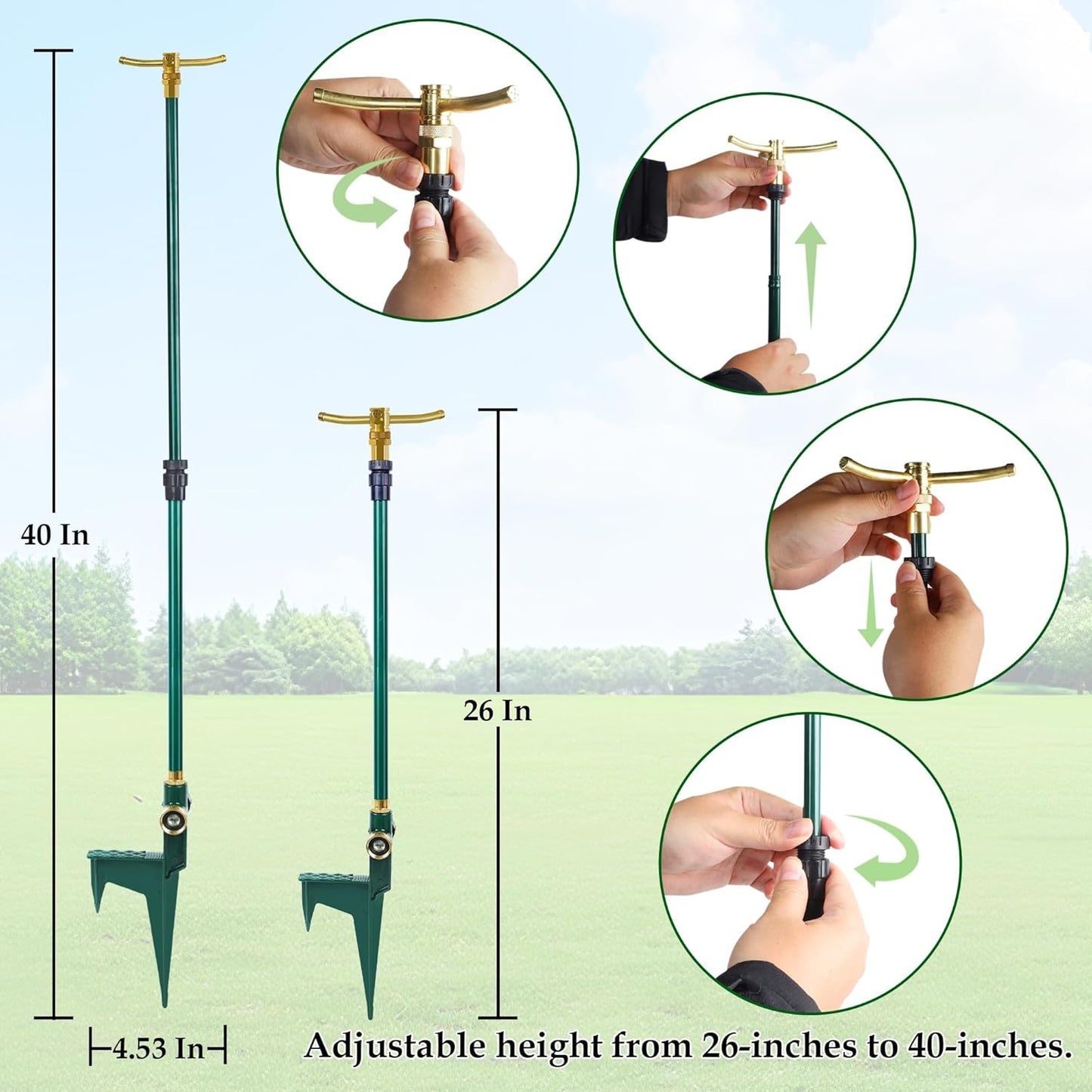 40 In

26 In

4.53 In

Adjustable height from 26-inches to 40-inches.