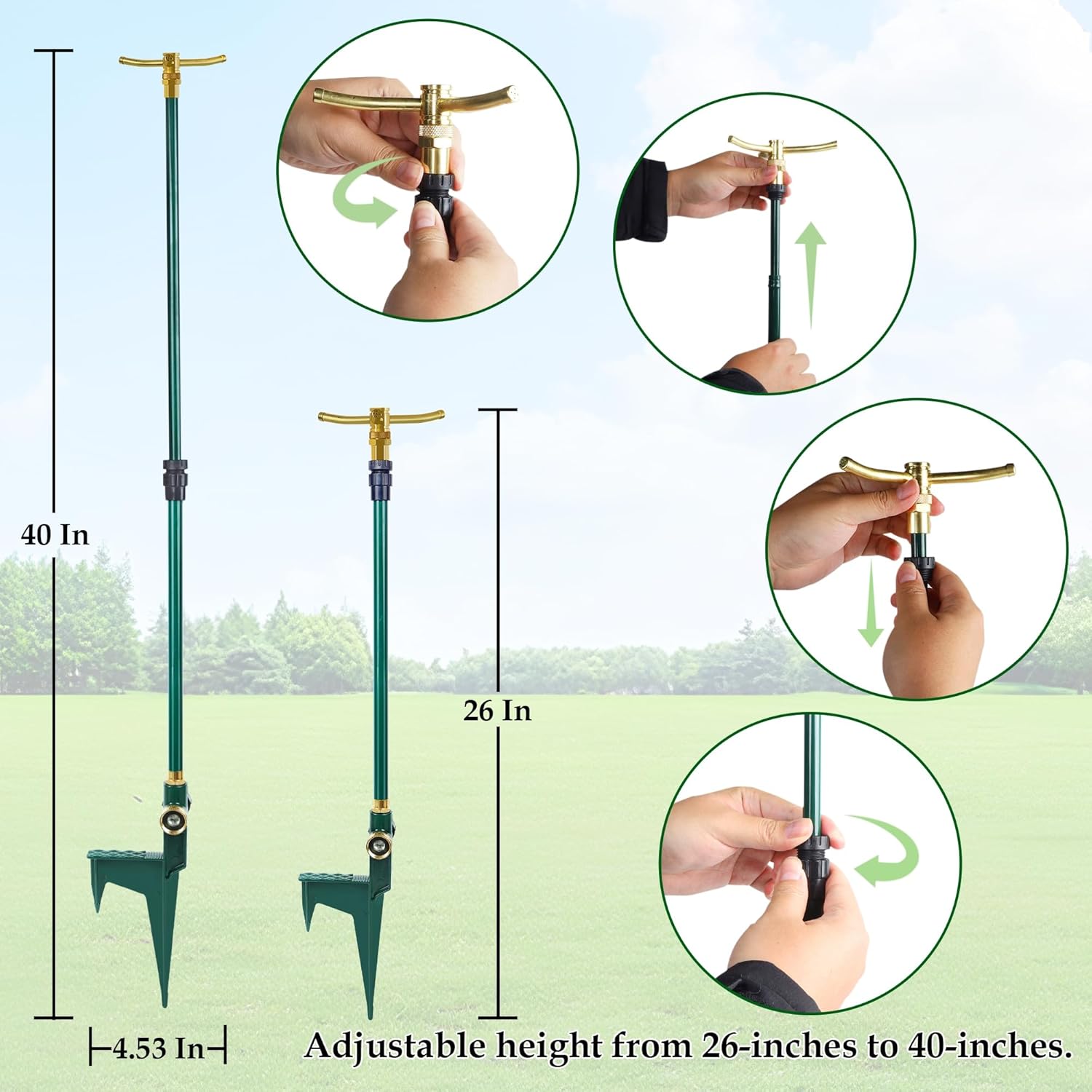 40 In

26 In

4.53 In

Adjustable height from 26-inches to 40-inches.