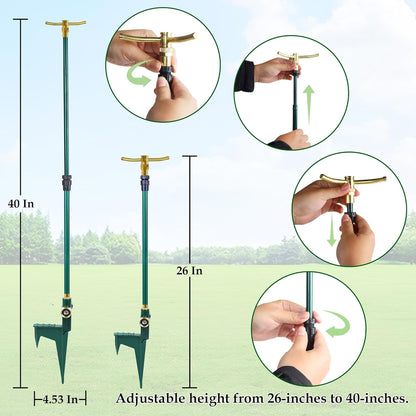 40 In

26 In

4.53 In

Adjustable height from 26-inches to 40-inches.