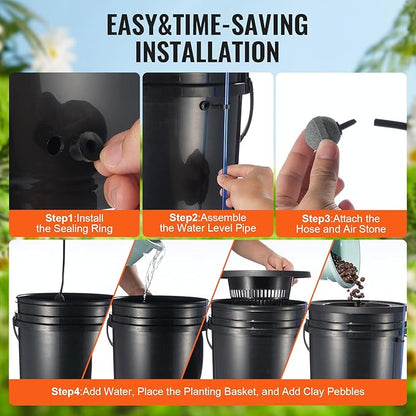 EASY&TIME-SAVING INSTALLATION

Step1:Install the Sealing Ring

Step2:Assemble the Water Level Pipe

Step3:Attach the Hose and Air Stone

Step4:Add Water, Place the Planting Basket, and Add Clay Pebbles