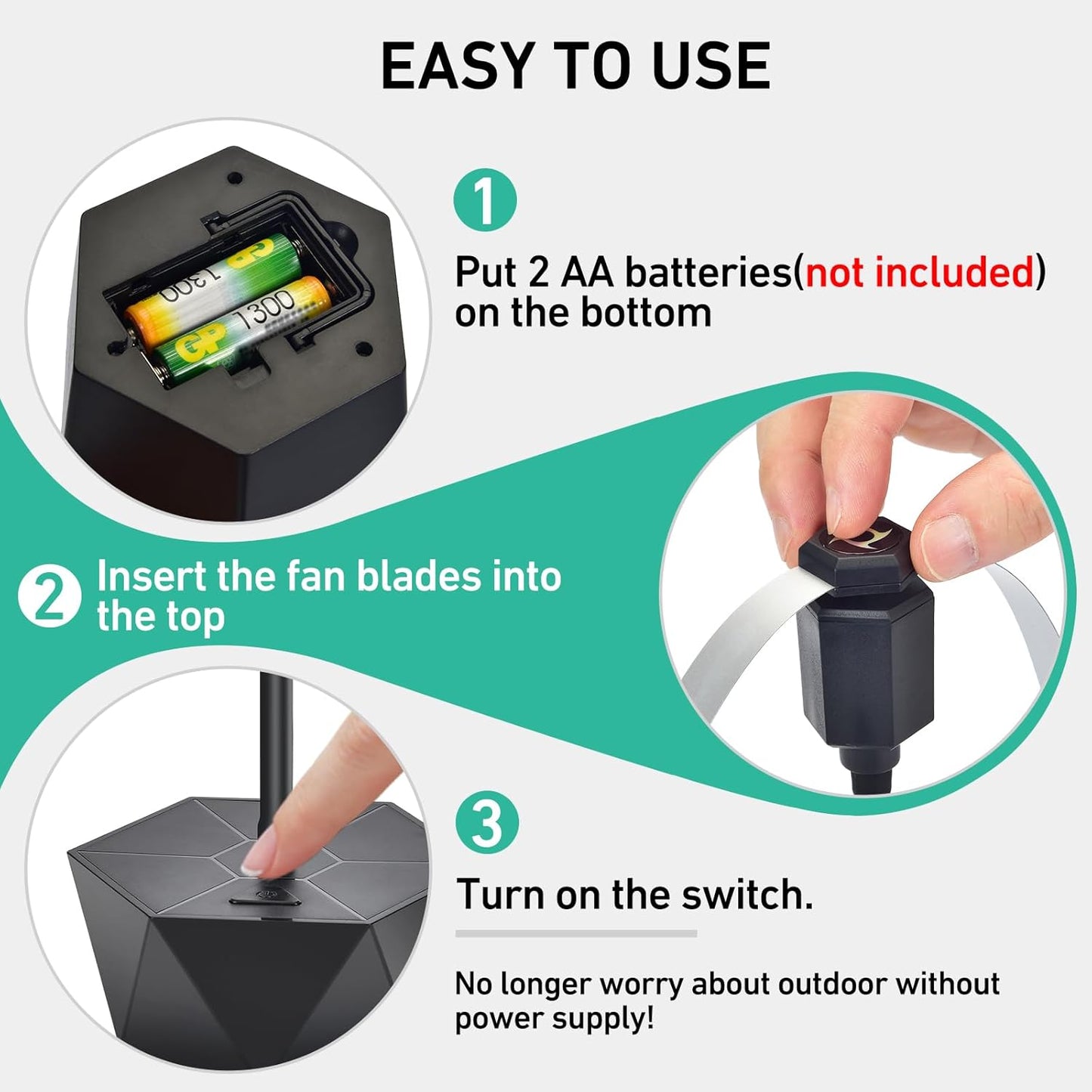 EASY TO USE

GP 1300

GP 1300

1

Put 2 AA batteries(not included) on the bottom

2 Insert the fan blades into the top

3

Turn on the switch.

No longer worry about outdoor without power supply!