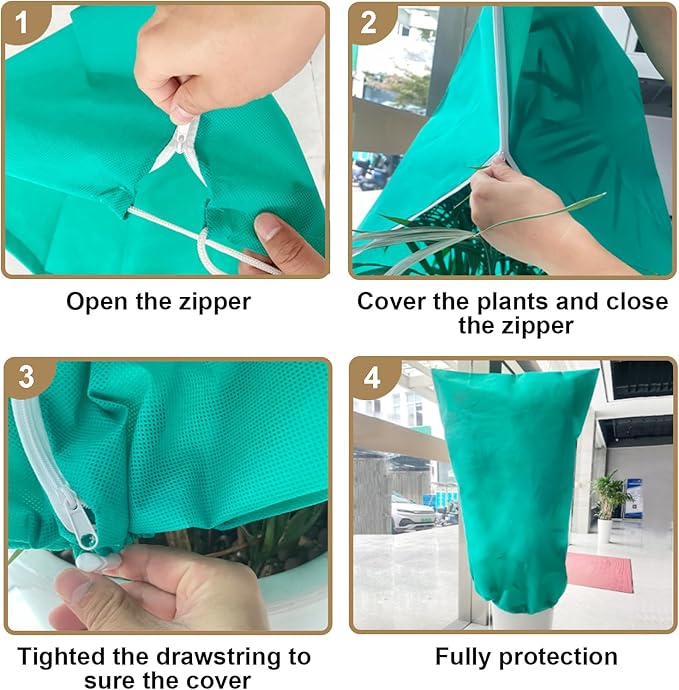 1

Open the zipper

2

Cover the plants and close the zipper

3

Tighted the drawstring to sure the cover

4

Fully protection