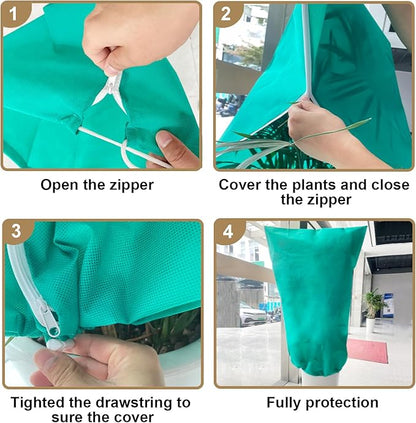 1

Open the zipper

2

Cover the plants and close the zipper

3

Tighted the drawstring to sure the cover

4

Fully protection