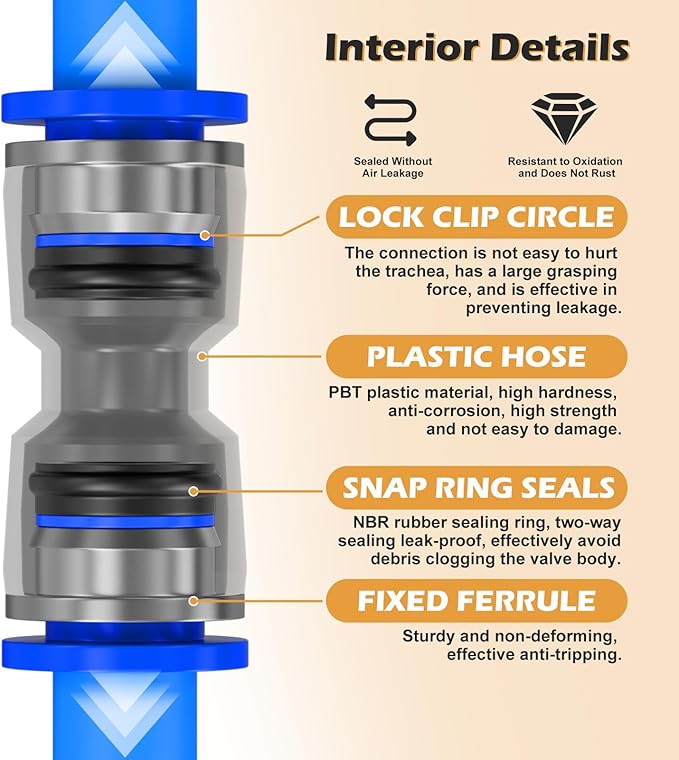 Interior Details

Sealed Without Air Leakage

Resistant to Oxidation and Does Not Rust

LOCK CLIP CIRCLE

The connection is not easy to hurt the trachea, has a large grasping force, and is effective in preventing leakage.

PLASTIC HOSE

PBT plastic material, high hardness, anti-corrosion, high strength and not easy to damage.

SNAP RING SEALS

NBR rubber sealing ring, two-way sealing leak-proof, effectively avoid debris clogging the valve body.

FIXED FERRULE

Sturdy and non-deforming, effective anti-tripping.