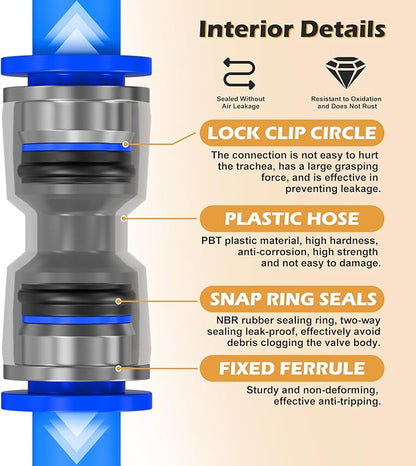 Interior Details

Sealed Without Air Leakage

Resistant to Oxidation and Does Not Rust

LOCK CLIP CIRCLE

The connection is not easy to hurt the trachea, has a large grasping force, and is effective in preventing leakage.

PLASTIC HOSE

PBT plastic material, high hardness, anti-corrosion, high strength and not easy to damage.

SNAP RING SEALS

NBR rubber sealing ring, two-way sealing leak-proof, effectively avoid debris clogging the valve body.

FIXED FERRULE

Sturdy and non-deforming, effective anti-tripping.