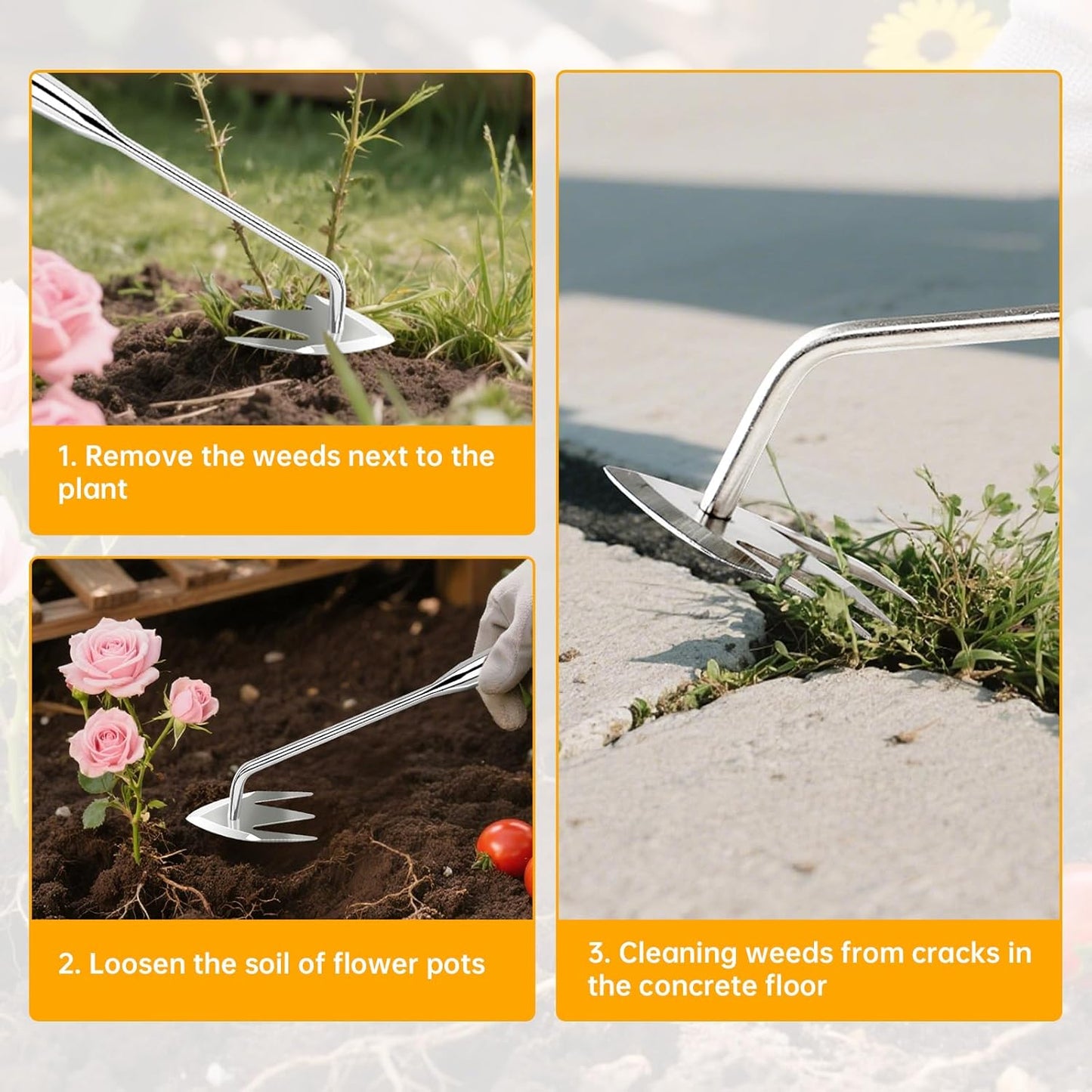 1. Remove the weeds next to the plant

2. Loosen the soil of flower pots

3. Cleaning weeds from cracks in the concrete floor