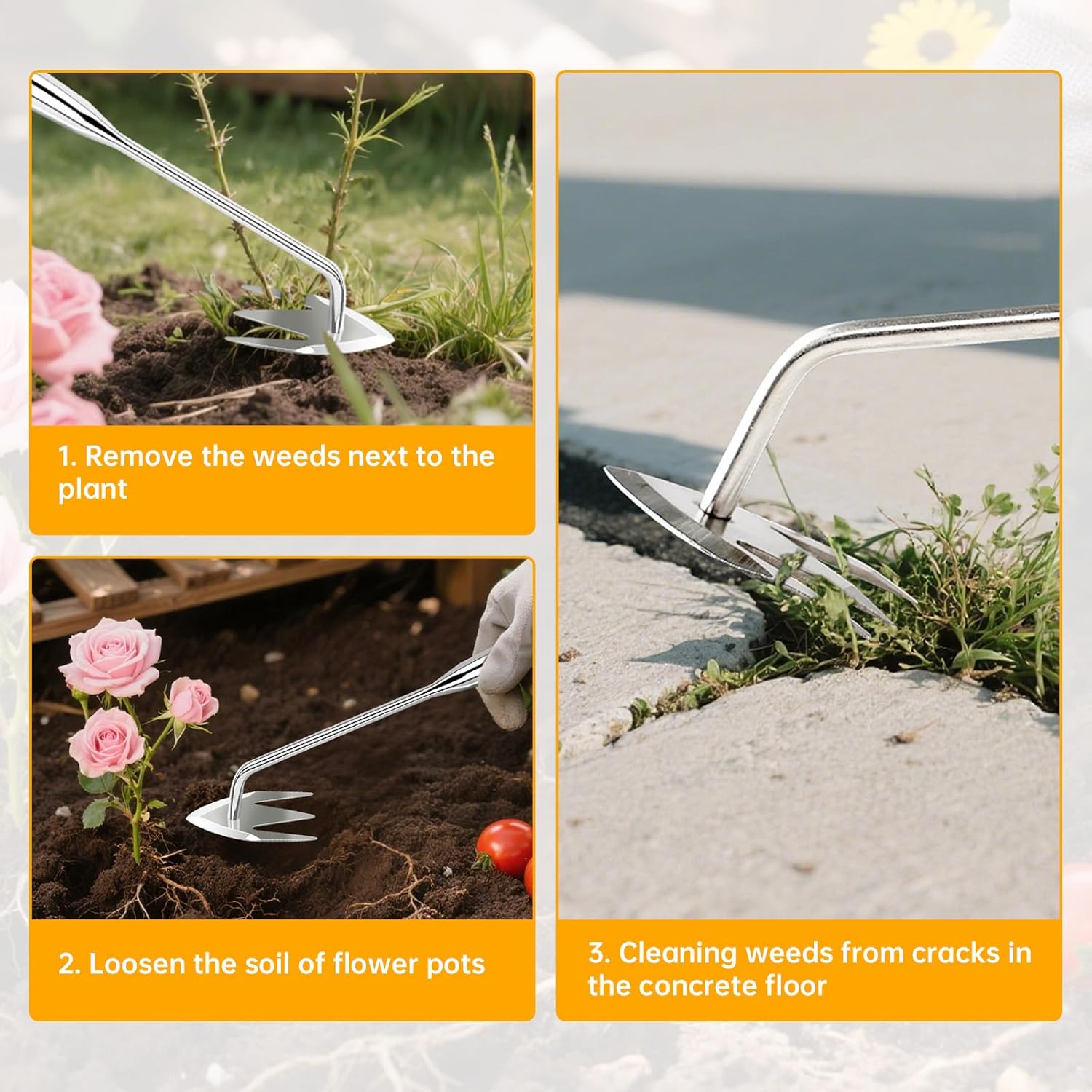 1. Remove the weeds next to the plant

2. Loosen the soil of flower pots

3. Cleaning weeds from cracks in the concrete floor