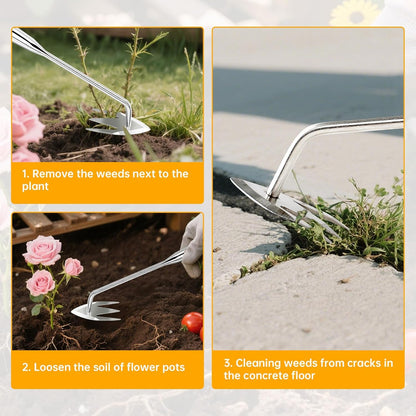 1. Remove the weeds next to the plant

2. Loosen the soil of flower pots

3. Cleaning weeds from cracks in the concrete floor